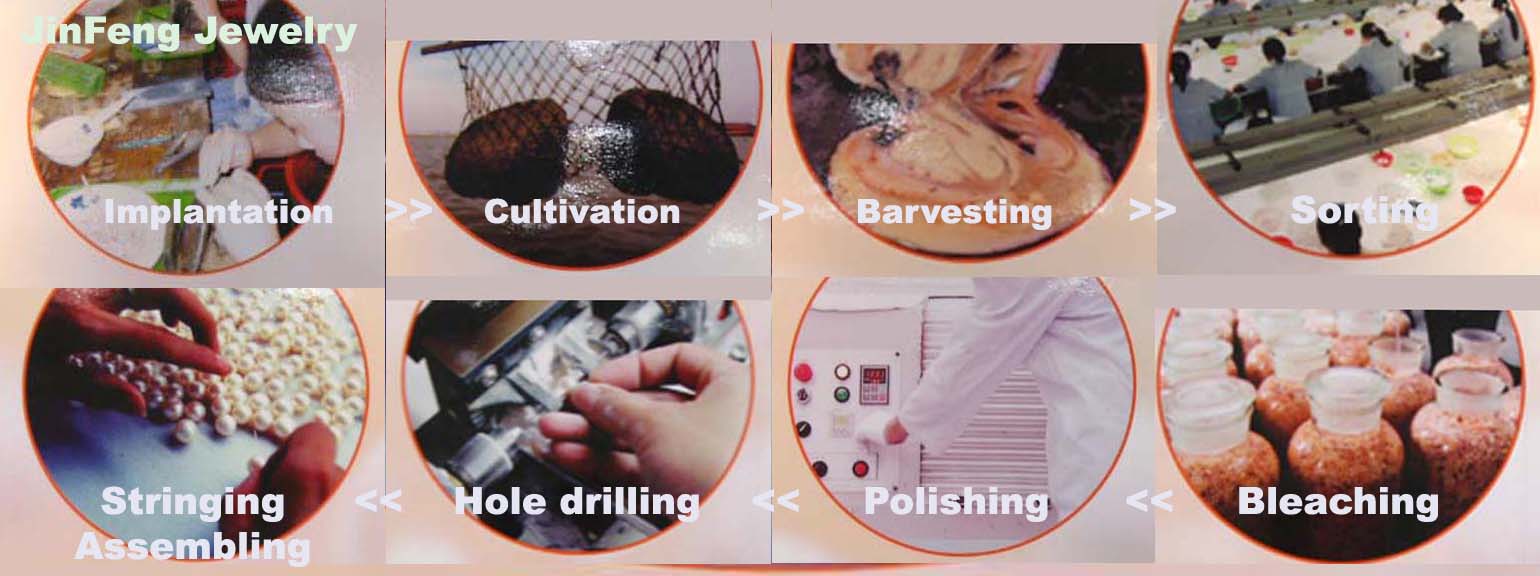 JinFeng Jewelry

Implantation >> Cultivation >> Barvesting >> Sorting

Stringing Assembling << Hole drilling << Polishing << Bleaching