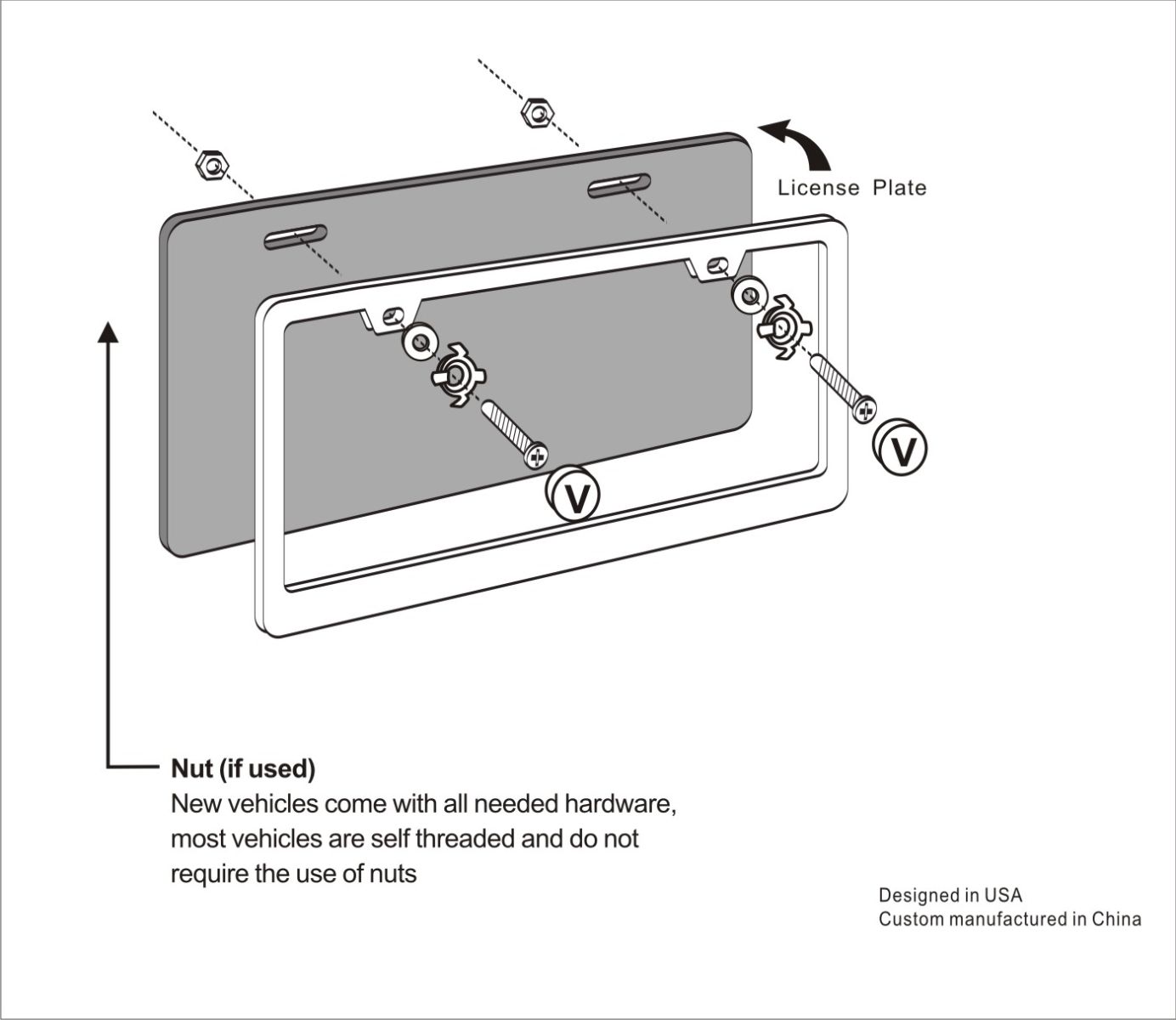 License Plate

V

V

Nut (if used)
New vehicles come with all needed hardware, most vehicles are self threaded and do not require the use of nuts

Designed in USA
Custom manufactured in China