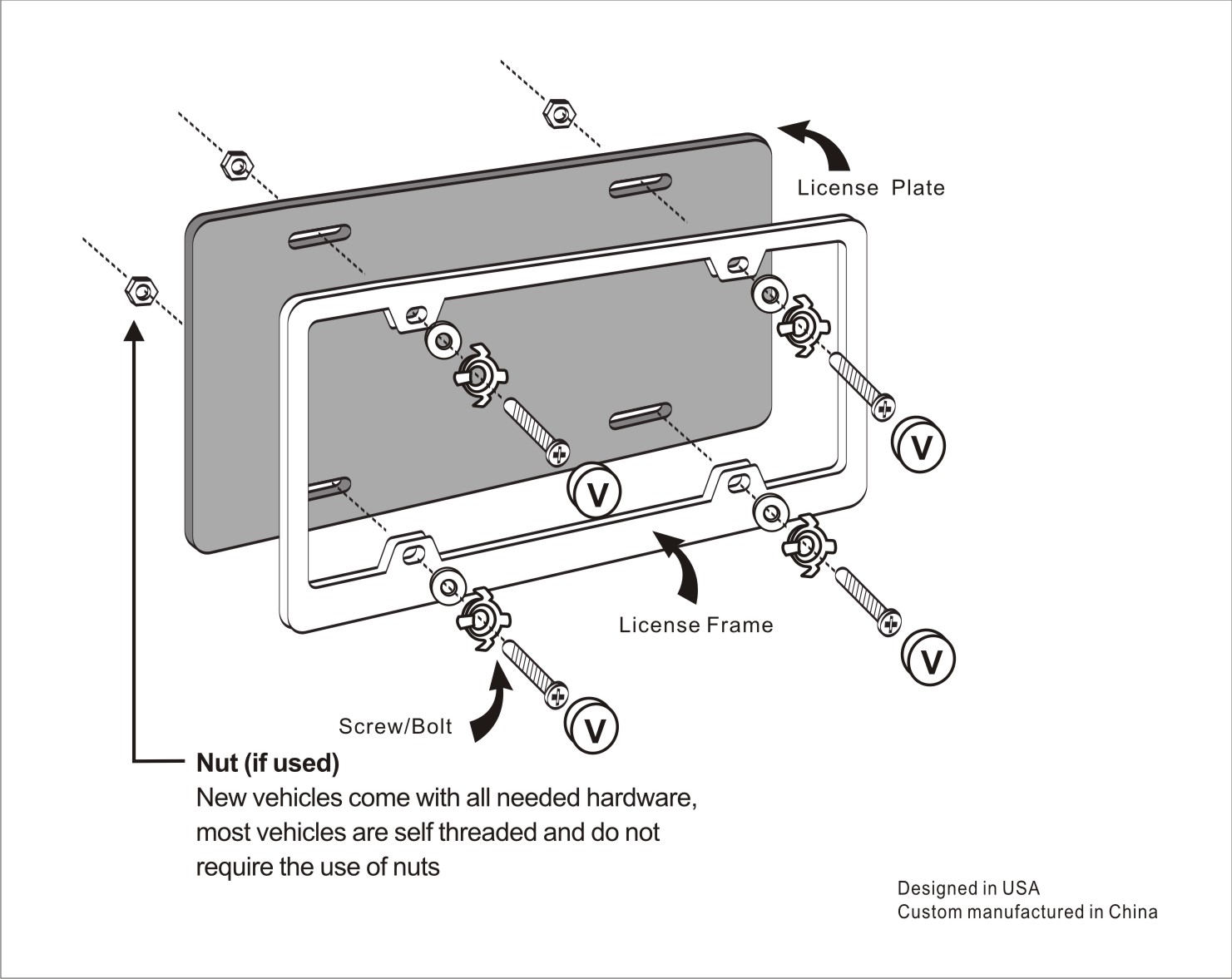 License Plate

V

V

License Frame

V

Screw/Bolt

V

Nut (if used)
New vehicles come with all needed hardware, most vehicles are self threaded and do not require the use of nuts

Designed in USA
Custom manufactured in China