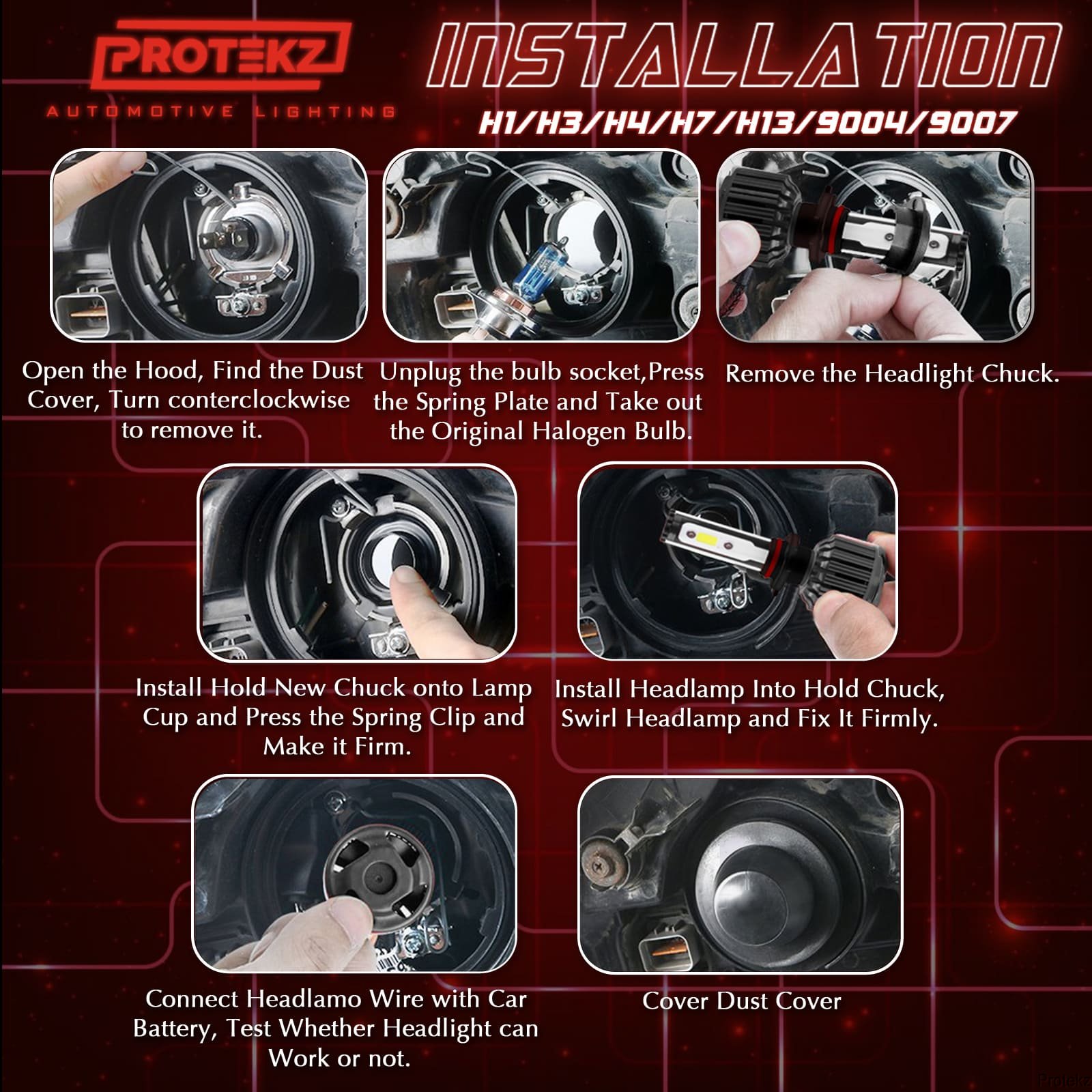 PROTEKZ
AUTOMOTIVE LIGHTING

INSTALLATION
H1/H3/H4/H7/H13/9004/9007

Open the Hood, Find the Dust Cover, Turn conterclockwise to remove it.

Unplug the bulb socket,Press the Spring Plate and Take out the Original Halogen Bulb.

Remove the Headlight Chuck.

Install Hold New Chuck onto Lamp Cup and Press the Spring Clip and Make it Firm.

Install Headlamp Into Hold Chuck, Swirl Headlamp and Fix It Firmly.

Connect Headlamo Wire with Car Battery, Test Whether Headlight can Work or not.

Cover Dust Cover

Protekz