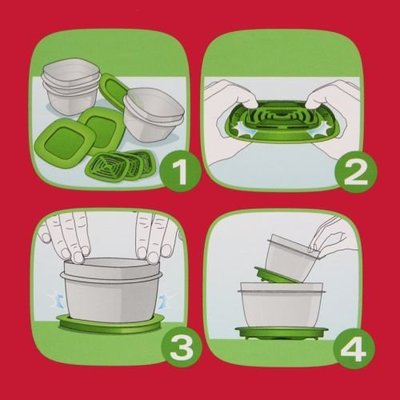 1

2

3

4