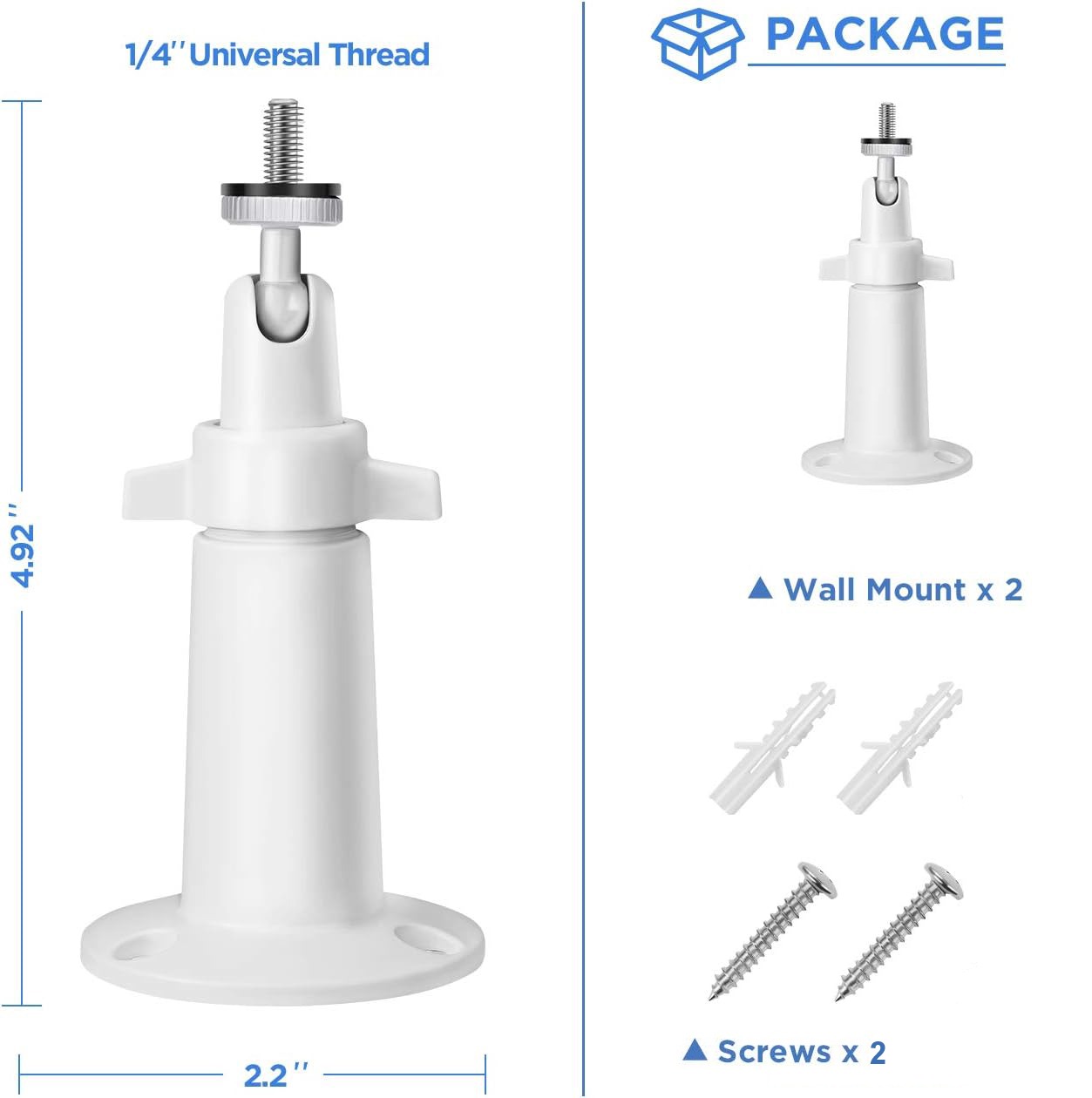 1/4'' Universal Thread

4.92''

2.2''

PACKAGE

▲ Wall Mount x 2

▲ Screws x 2