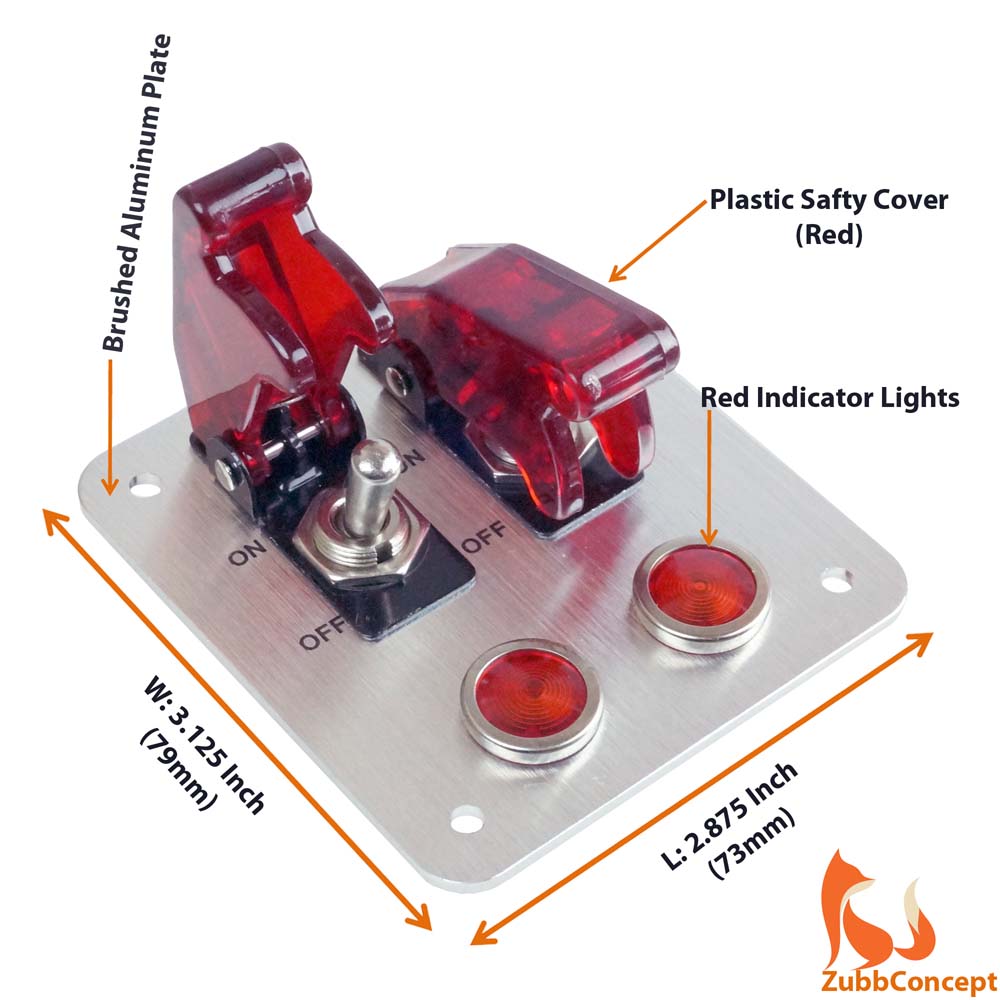 Brushed Aluminum Plate

Plastic Safty Cover
(Red)

Red Indicator Lights

ON

ON

OFF

OFF

W: 3.125 Inch
(79mm)

L: 2.875 Inch
(73mm)

ZubbConcept